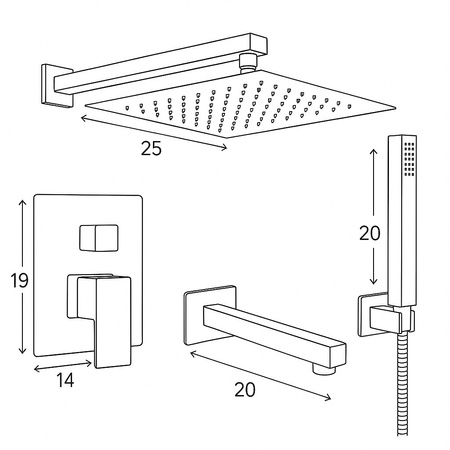 25

20

19

14

20